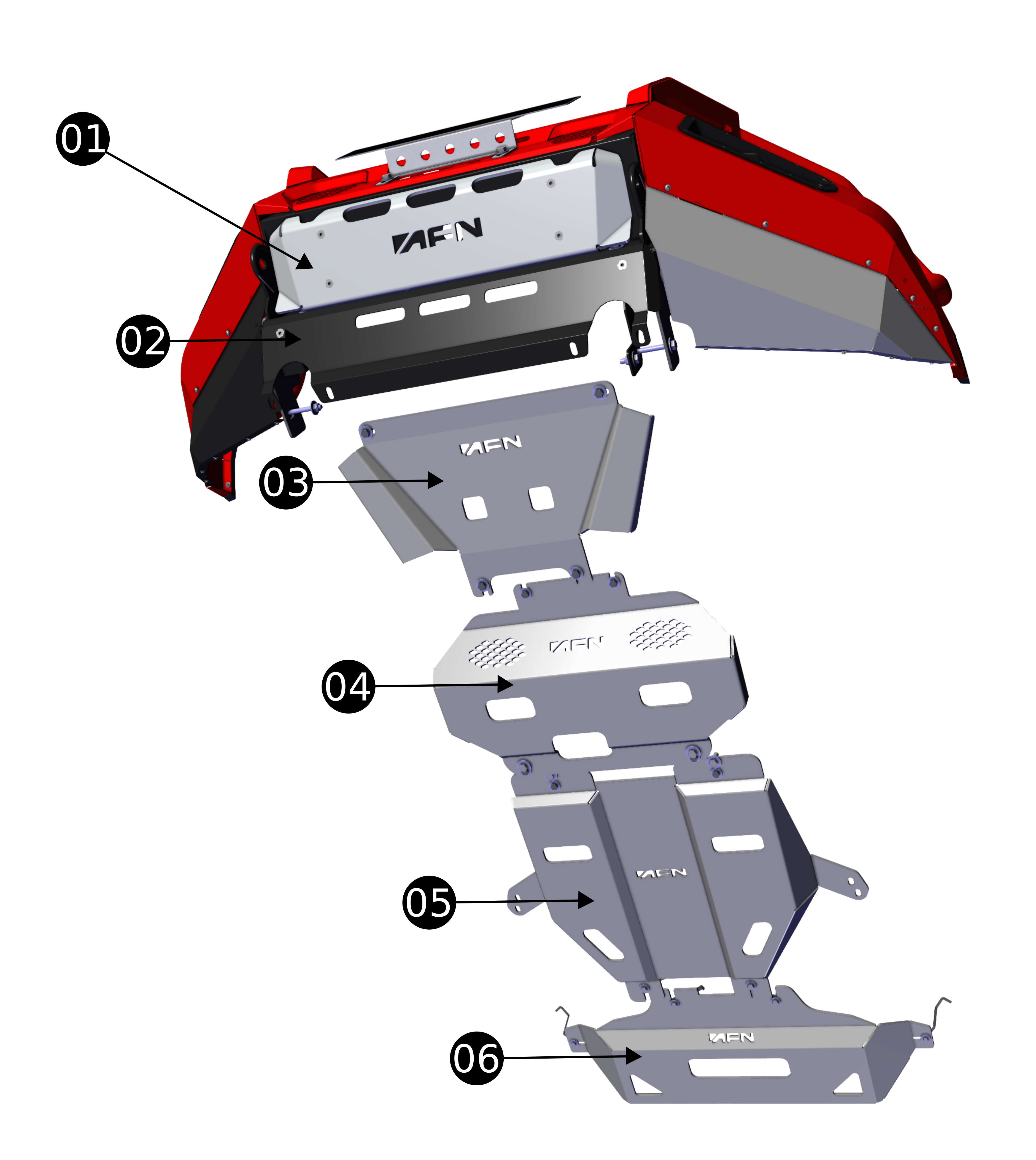 01

AFN

02

AFN

03

AFN

04

AFN

05

AFN

06