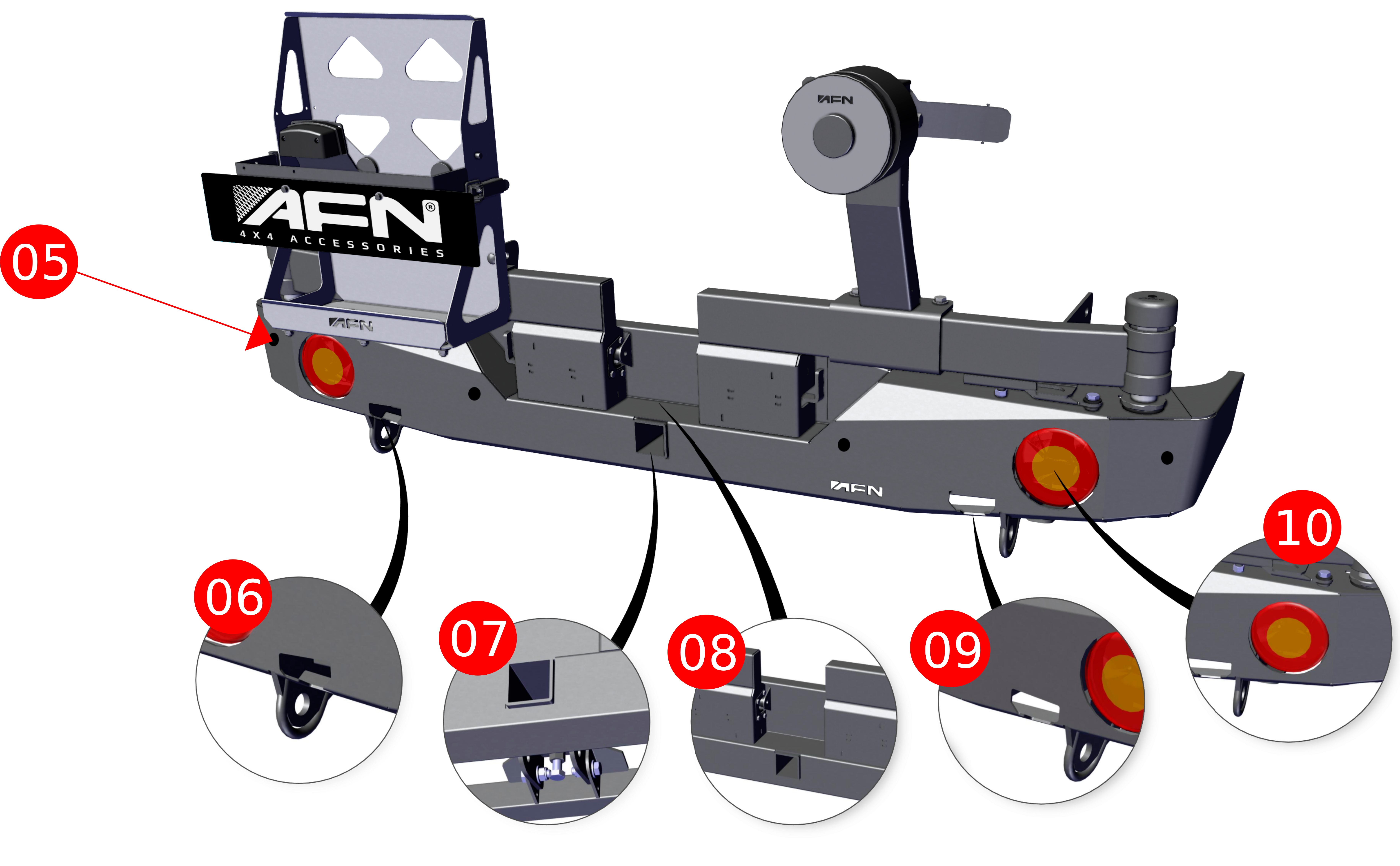 AFN
AFN®
4X4 ACCESSORIES
05
AFN
AFN
06
07
08
09
10